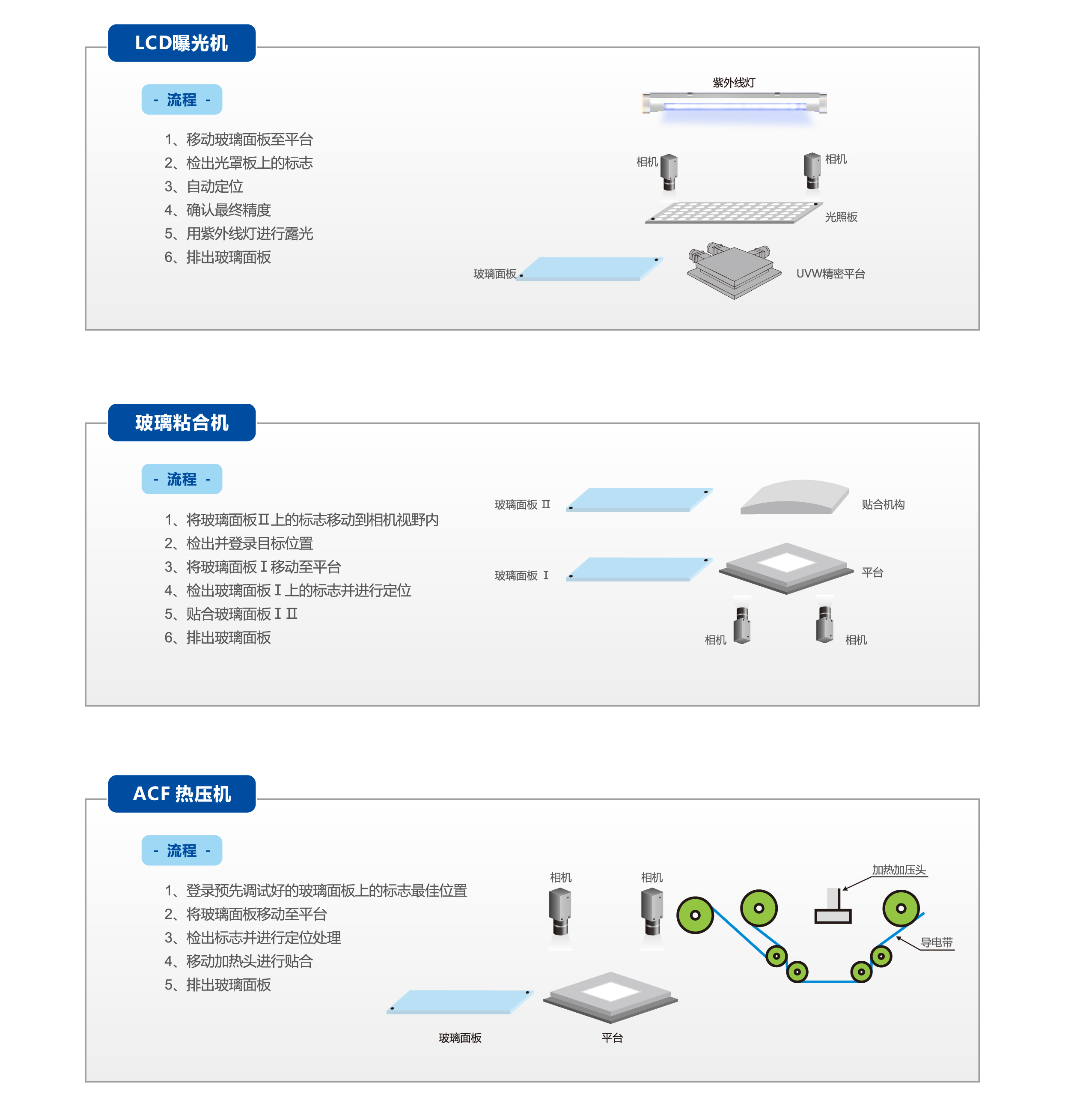 LCD曝光机

- 流程 -

1、移动玻璃面板至平台
2、检出光罩板上的标志
3、自动定位
4、确认最终精度
5、用紫外线灯进行露光
6、排出玻璃面板

紫外线灯
相机
相机
光照板
玻璃面板
UVW精密平台

玻璃粘合机

- 流程 -

1、将玻璃面板Ⅱ上的标志移动到相机视野内
2、检出并登录目标位置
3、将玻璃面板Ⅰ移动至平台
4、检出玻璃面板Ⅰ上的标志并进行定位
5、贴合玻璃面板ⅠⅡ
6、排出玻璃面板

玻璃面板 Ⅱ
贴合机构
玻璃面板 Ⅰ
平台
相机
相机

ACF 热压机

- 流程 -

1、登录预先调试好的玻璃面板上的标志最佳位置
2、将玻璃面板移动至平台
3、检出标志并进行定位处理
4、移动加热头进行贴合
5、排出玻璃面板

相机
相机
加热加压头
导电带
玻璃面板
平台